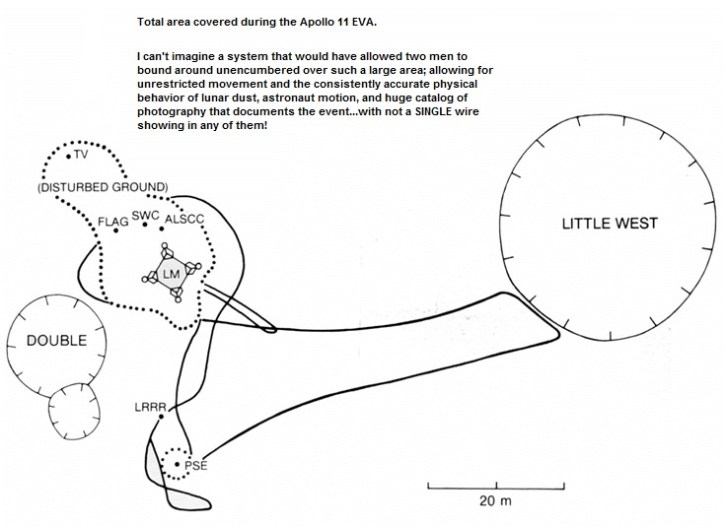 Total area covered during the Apollo 11 EVA.

I can't imagine a system that would have allowed two men to bound around unencumbered over such a large area; allowing for unrestricted movement and the consistently accurate physical behavior of lunar dust, astronaut motion, and huge catalog of photography that documents the event...with not a SINGLE wire showing in any of them!

TV

(DISTURBED GROUND)

FLAG SWC ALSCC

LM

LITTLE WEST

DOUBLE

LRRR

PSE

20 m